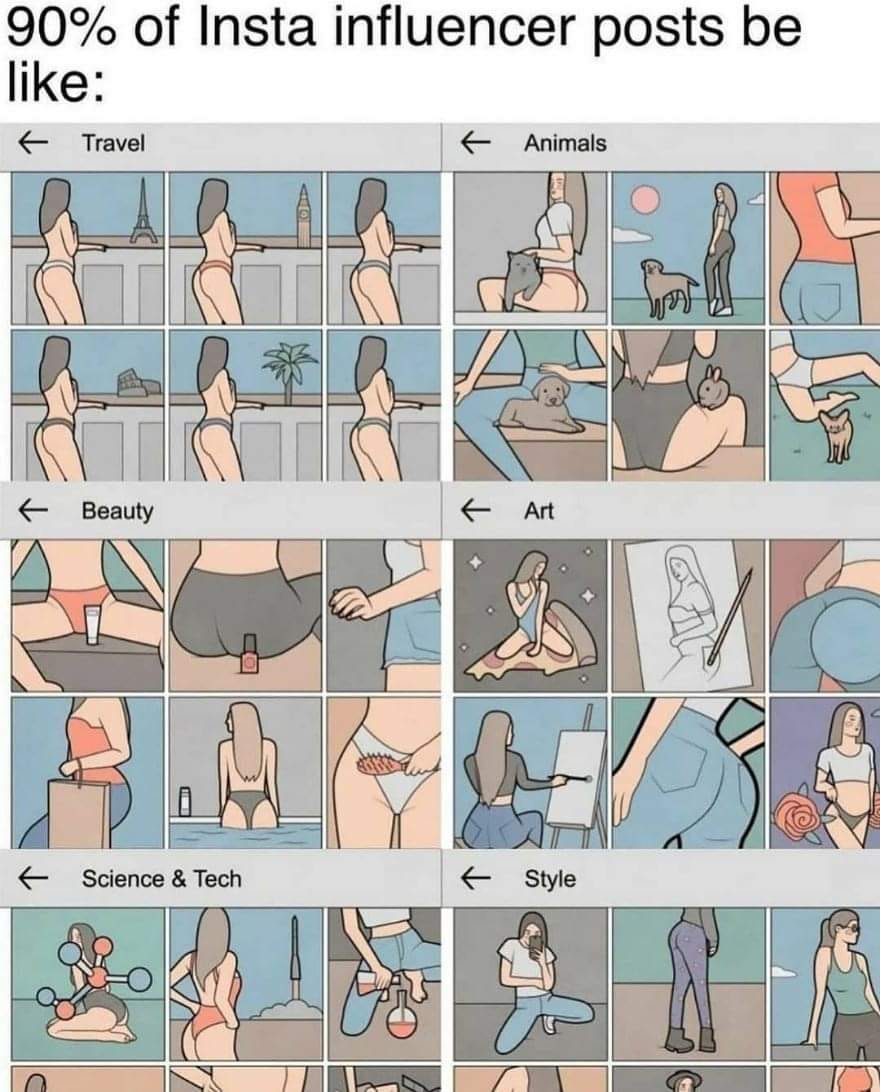 90% of Insta influencer posts be like:

← Travel

← Animals

← Beauty

← Art

← Science & Tech

← Style